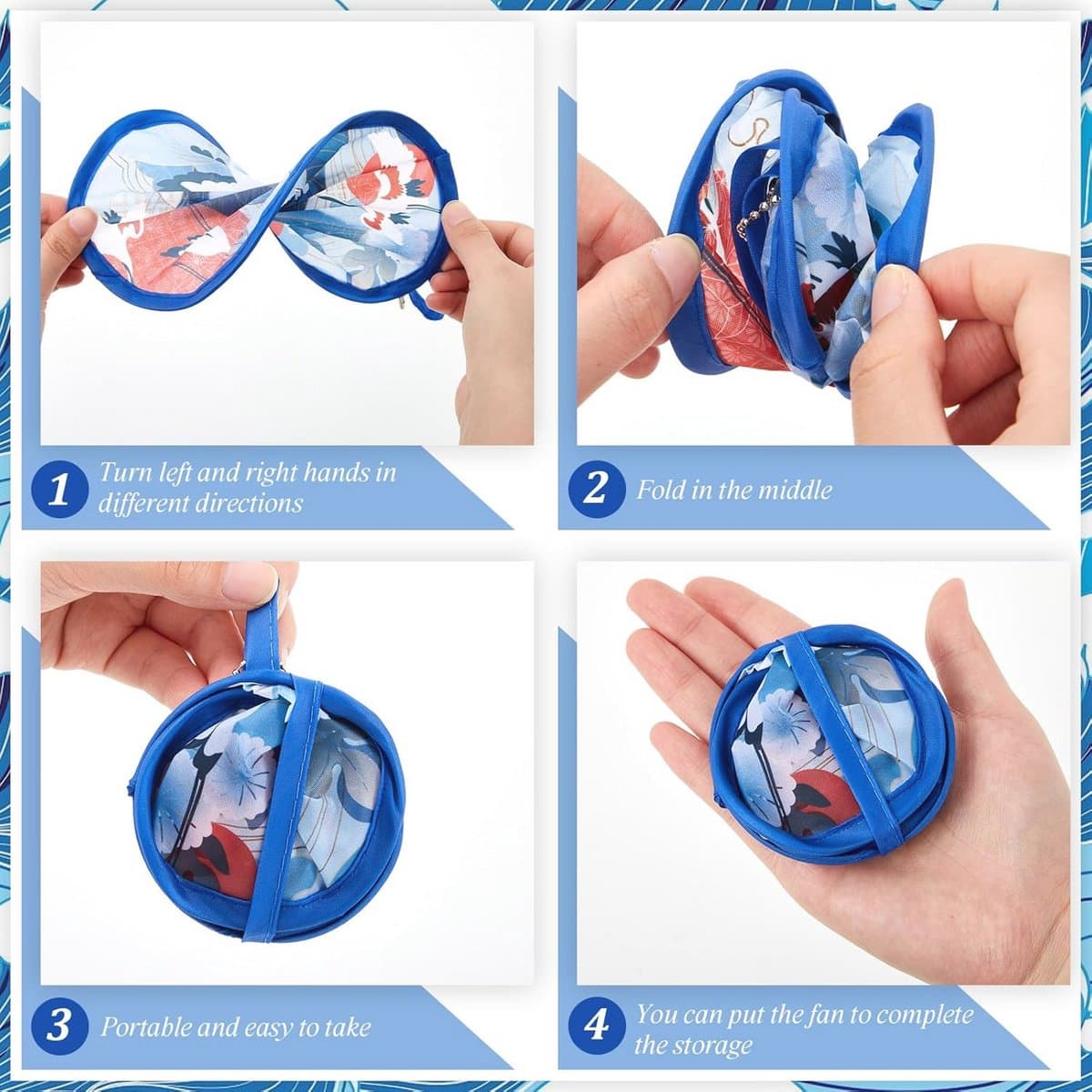 1 Turn left and right hands in different directions

2 Fold in the middle

3 Portable and easy to take

4 You can put the fan to complete the storage